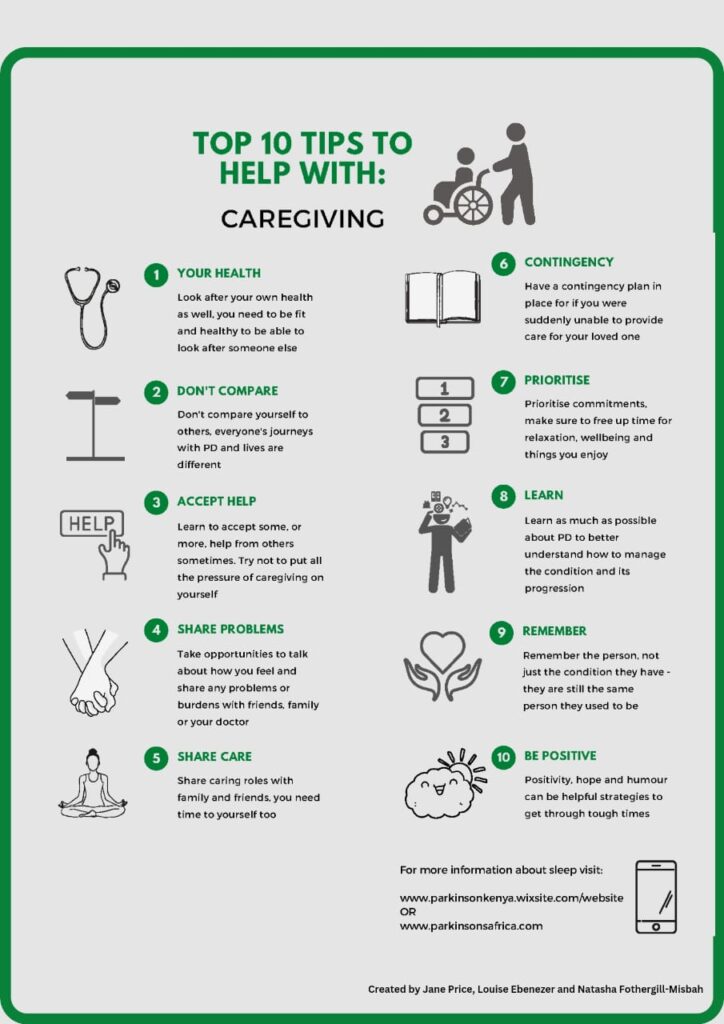 TOP 10 TIPS TO HELP WITH:

CAREGIVING

1 YOUR HEALTH
Look after your own health as well, you need to be fit and healthy to be able to look after someone else

2 DON'T COMPARE
Don't compare yourself to others, everyone's journeys with PD and lives are different

HELP

3 ACCEPT HELP
Learn to accept some, or more, help from others sometimes. Try not to put all the pressure of caregiving on yourself

4 SHARE PROBLEMS
Take opportunities to talk about how you feel and share any problems or burdens with friends, family or your doctor

5 SHARE CARE
Share caring roles with family and friends, you need time to yourself too

6 CONTINGENCY
Have a contingency plan in place for if you were suddenly unable to provide care for your loved one

1
2
3

7 PRIORITISE
Prioritise commitments, make sure to free up time for relaxation, wellbeing and things you enjoy

8 LEARN
Learn as much as possible about PD to better understand how to manage the condition and its progression

9 REMEMBER
Remember the person, not just the condition they have - they are still the same person they used to be

10 BE POSITIVE
Positivity, hope and humour can be helpful strategies to get through tough times

For more information about sleep visit:

www.parkinsonkenya.wixsite.com/website
OR
www.parkinsonsafrica.com

Created by Jane Price, Louise Ebenezer and Natasha Fothergill-Misbah